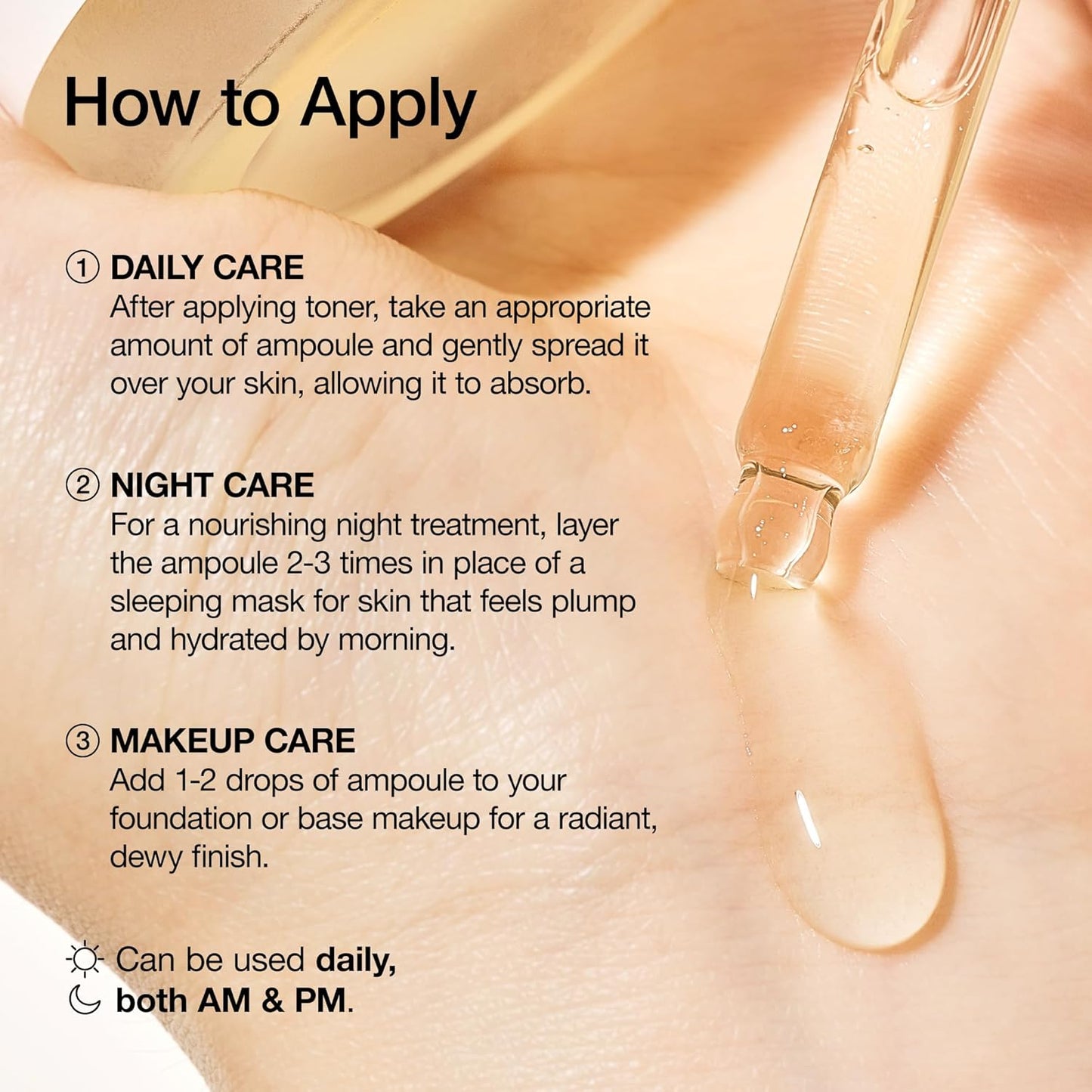 How to Apply

① DAILY CARE
After applying toner, take an appropriate amount of ampoule and gently spread it over your skin, allowing it to absorb.

② NIGHT CARE
For a nourishing night treatment, layer the ampoule 2-3 times in place of a sleeping mask for skin that feels plump and hydrated by morning.

③ MAKEUP CARE
Add 1-2 drops of ampoule to your foundation or base makeup for a radiant, dewy finish.

Can be used daily, both AM & PM.