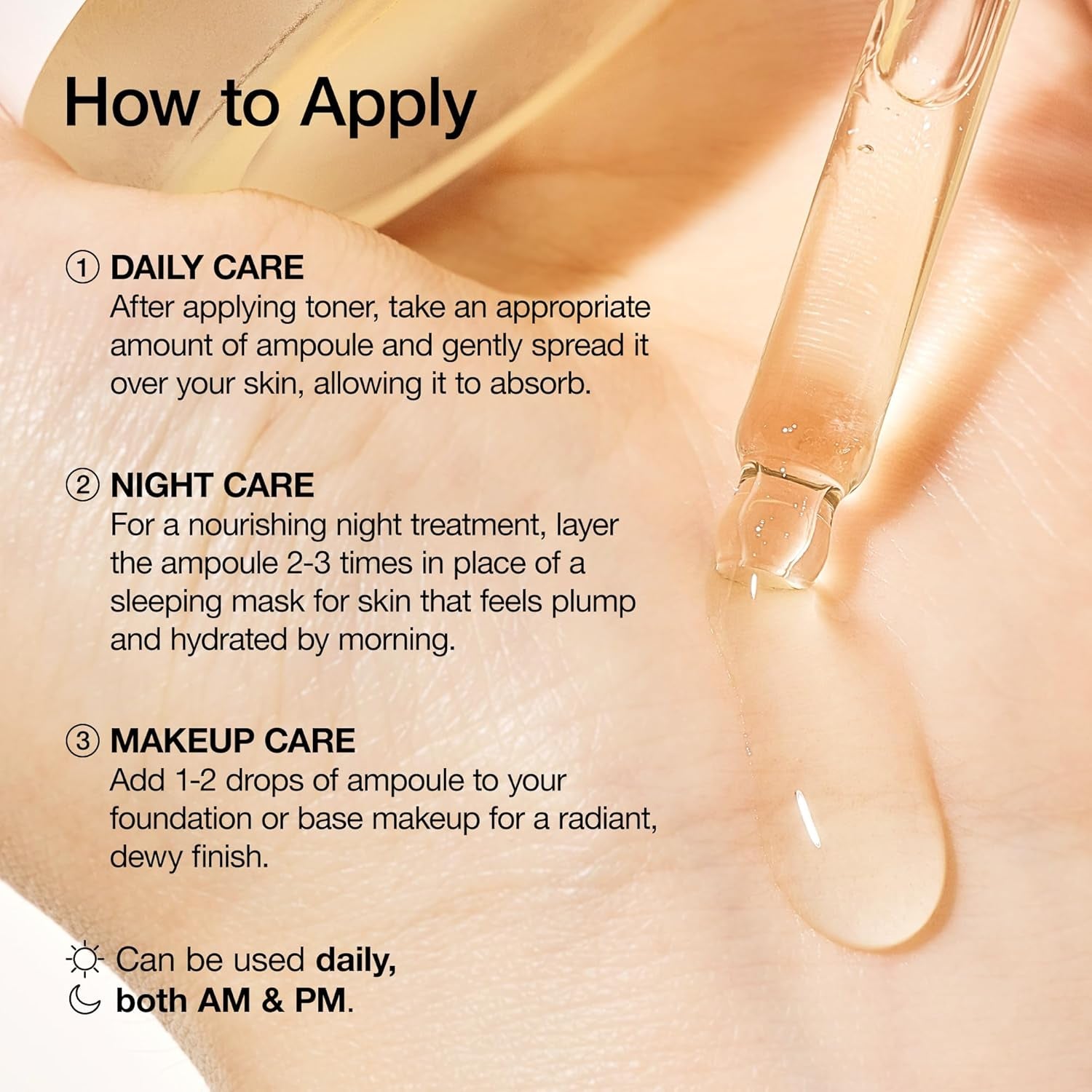 How to Apply

① DAILY CARE
After applying toner, take an appropriate amount of ampoule and gently spread it over your skin, allowing it to absorb.

② NIGHT CARE
For a nourishing night treatment, layer the ampoule 2-3 times in place of a sleeping mask for skin that feels plump and hydrated by morning.

③ MAKEUP CARE
Add 1-2 drops of ampoule to your foundation or base makeup for a radiant, dewy finish.

Can be used daily, both AM & PM.